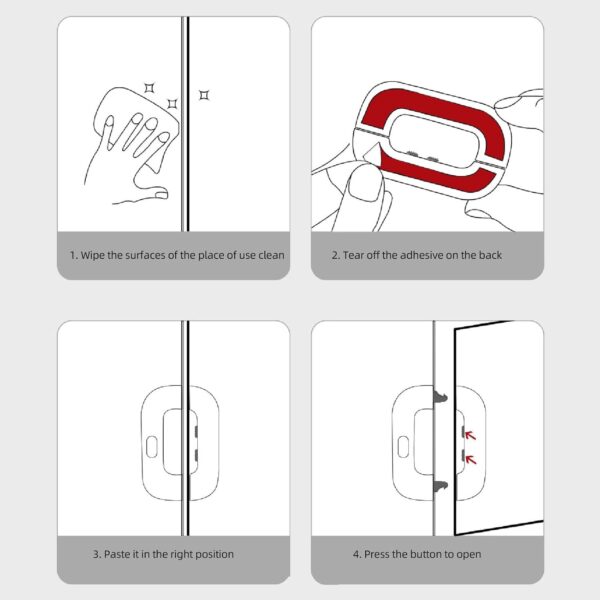 1. Wipe the surfaces of the place of use clean

2. Tear off the adhesive on the back

3. Paste it in the right position

4. Press the button to open