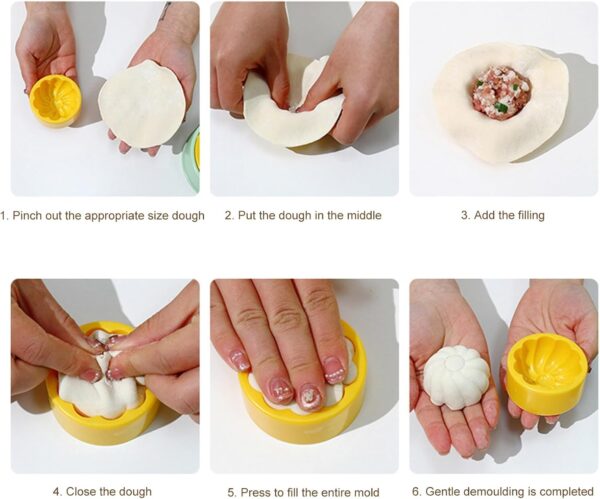 1. Pinch out the appropriate size dough

2. Put the dough in the middle

3. Add the filling

4. Close the dough

5. Press to fill the entire mold

6. Gentle demoulding is completed