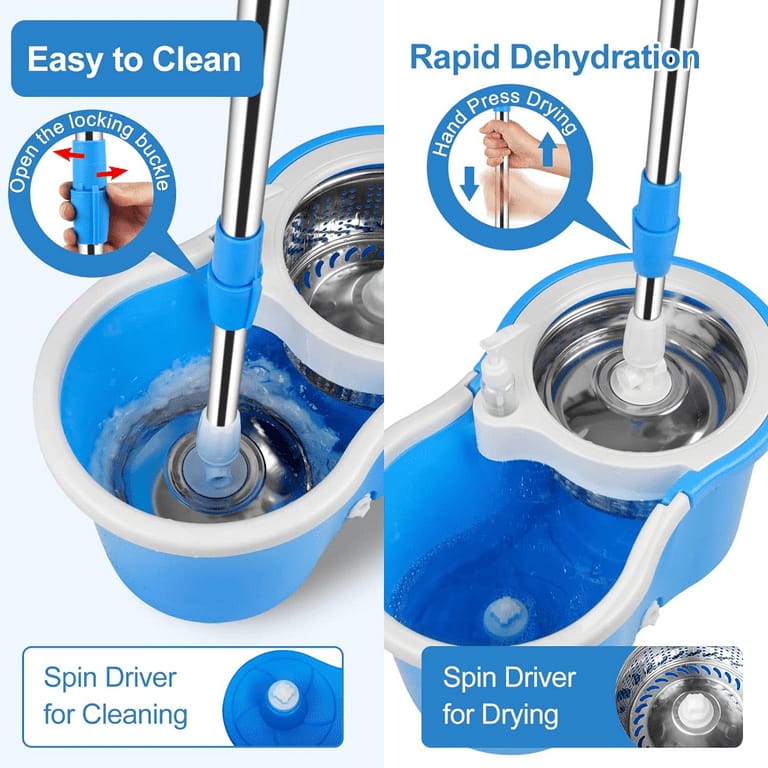 Easy to Clean

Open the locking buckle

Spin Driver for Cleaning

Rapid Dehydration

Hand Press Drying

Spin Driver for Drying